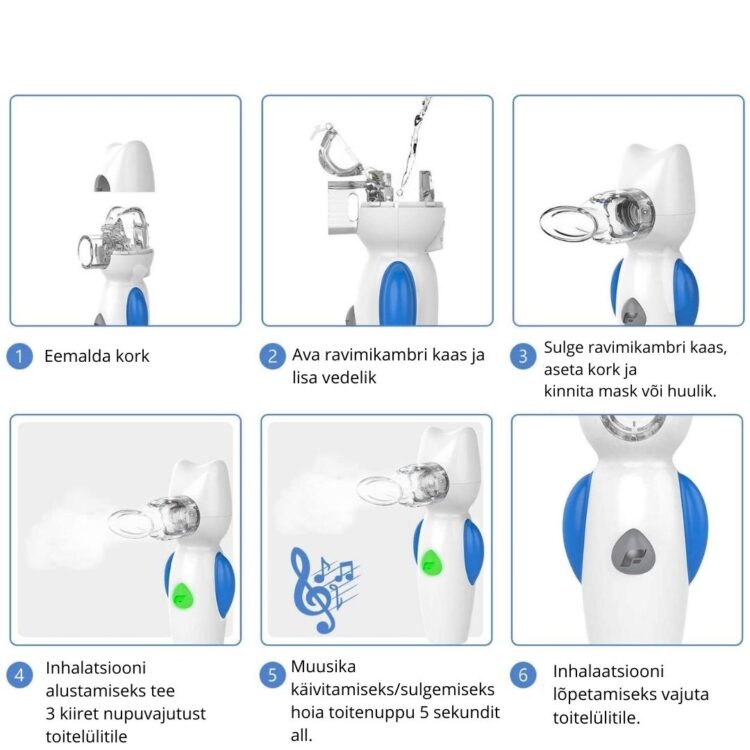 1 Eemalda kork

2 Ava ravimikambri kaas ja lisa vedelik

3 Sulge ravimikambri kaas, aseta kork ja kinnita mask või huulik.

4 Inhalatsiooni alustamiseks tee 3 kiiret nupuvajutust toitelülitile

5 Muusika käivitamiseks/sulgemiseks hoia toitenuppu 5 sekundit all.

6 Inhalaatsiooni lõpetamiseks vajuta toitelülitile.