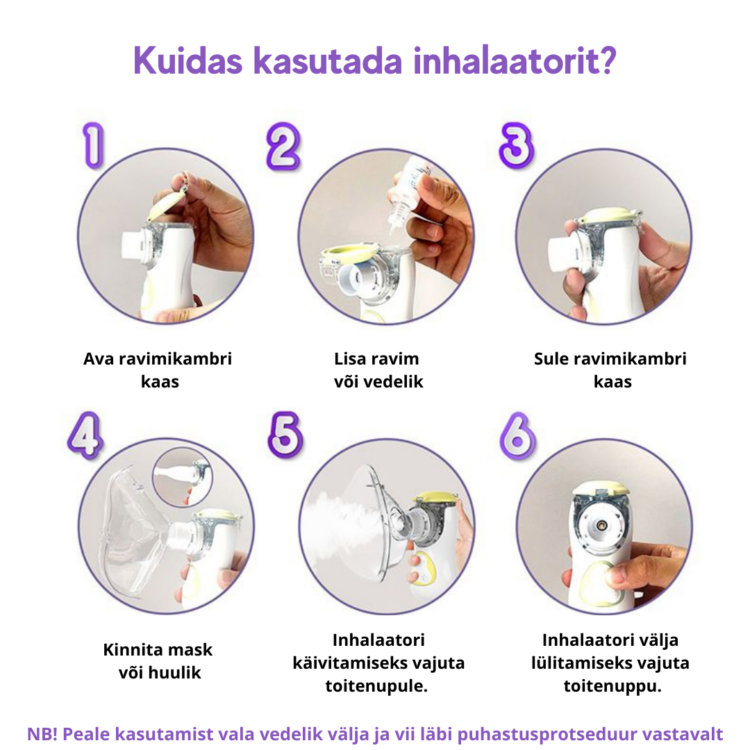 Kuidas kasutada inhalaatorit?

1

Ava ravimikambri kaas

2

Lisa ravim või vedelik

3

Sule ravimikambri kaas

4

Kinnita mask või huulik

5

Inhalaatori käivitamiseks vajuta toitenupule.

6

Inhalaatori välja lülitamiseks vajuta toitenuppu.

NB! Peale kasutamist vala vedelik välja ja vii läbi puhastusprotseduur vastavalt